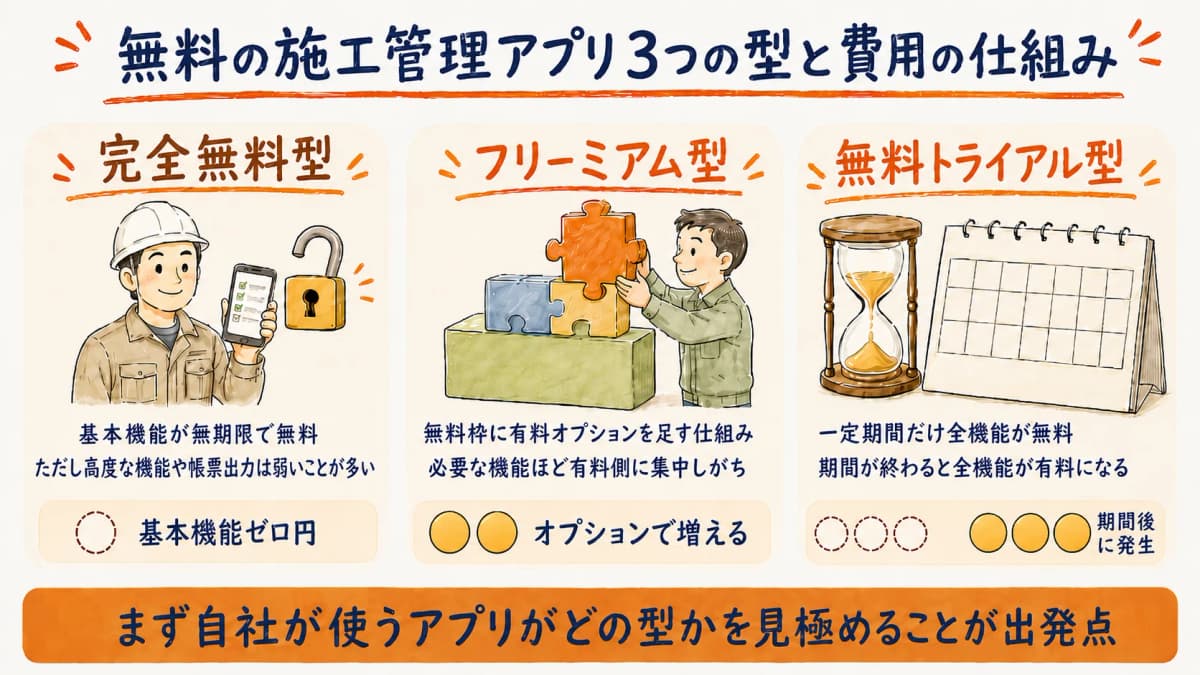 無料の施工管理アプリ3つの型と費用の仕組み

完全無料型

基本機能が無期限で無料
ただし高度な機能や帳票出力は弱いことが多い

基本機能ゼロ円

フリーミアム型

無料枠に有料オプションを足す仕組み
必要な機能ほど有料側に集中しがち

オプションで増える

無料トライアル型

一定期間だけ全機能が無料
期間が終わると全機能が有料になる

期間後に発生

まず自社が使うアプリがどの型かを見極めることが出発点