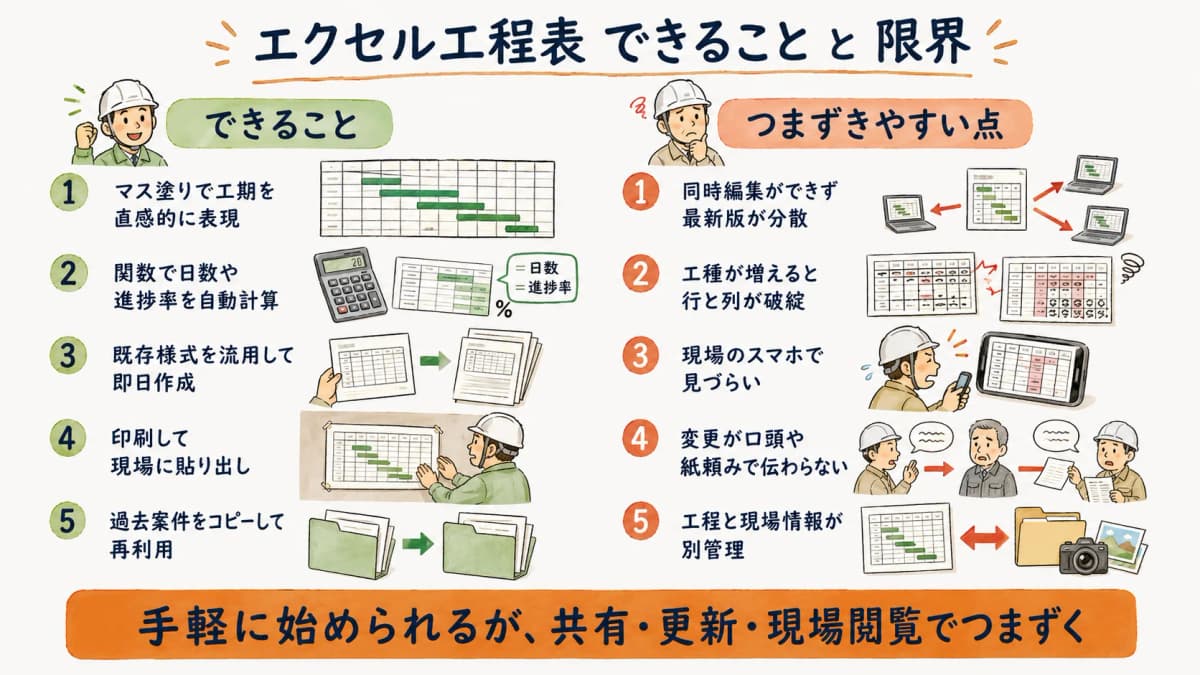 エクセル工程表 できること と 限界

できること

1 マス塗りで工期を直感的に表現

2 関数で日数や進捗率を自動計算

20

＝日数
＝進捗率

%

3 既存様式を流用して即日作成

4 印刷して現場に貼り出し

5 過去案件をコピーして再利用

つまずきやすい点

1 同時編集ができず最新版が分散

2 工種が増えると行と列が破綻

3 現場のスマホで見づらい

4 変更が口頭や紙頼みで伝わらない

5 工程と現場情報が別管理

手軽に始められるが、共有・更新・現場閲覧でつまずく