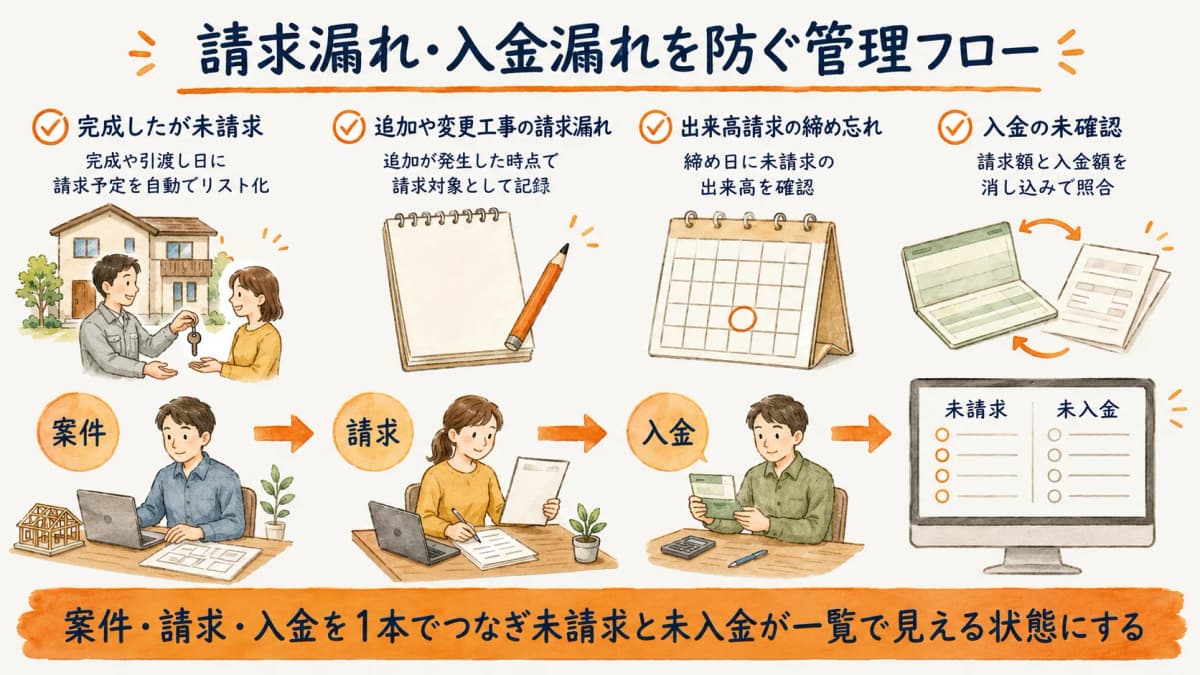 請求漏れ・入金漏れを防ぐ管理フロー

完成したが未請求
完成や引渡し日に請求予定を自動でリスト化

追加や変更工事の請求漏れ
追加が発生した時点で請求対象として記録

出来高請求の締め忘れ
締め日に未請求の出来高を確認

入金の未確認
請求額と入金額を消し込みで照合

案件

請求

入金

未請求

未入金

案件・請求・入金を1本でつなぎ未請求と未入金が一覧で見える状態にする