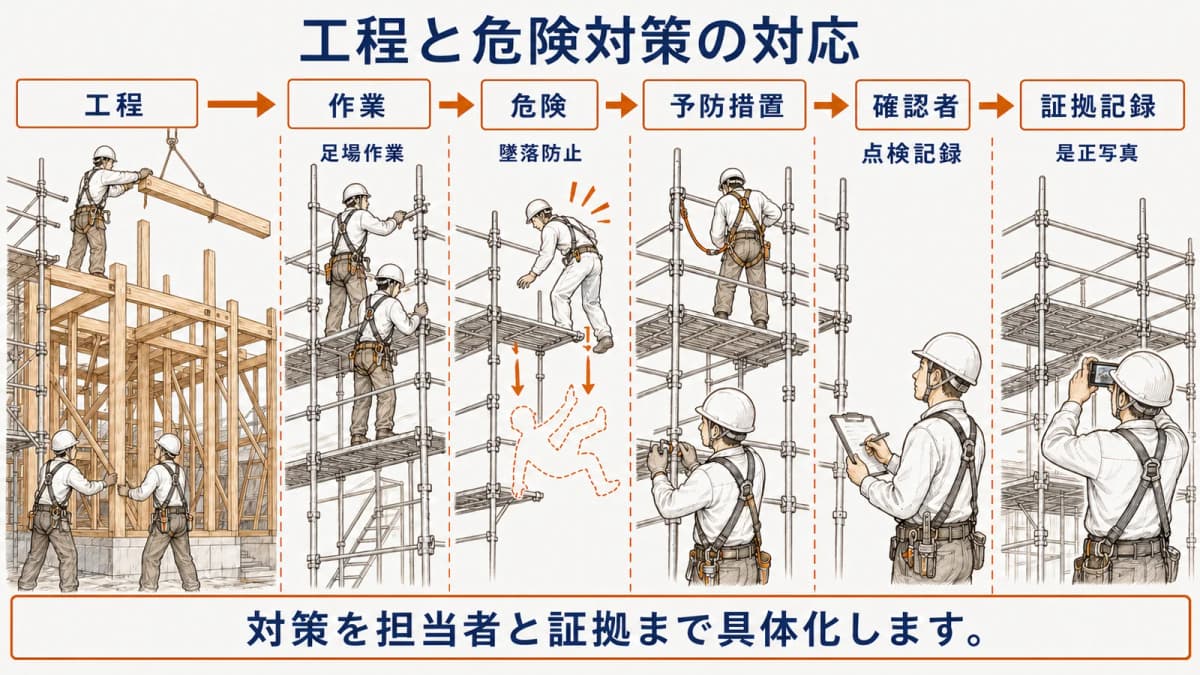 工程と危険対策の対応

工程

作業
足場作業

危険
墜落防止

予防措置

確認者
点検記録

証拠記録
是正写真

対策を担当者と証拠まで具体化します。