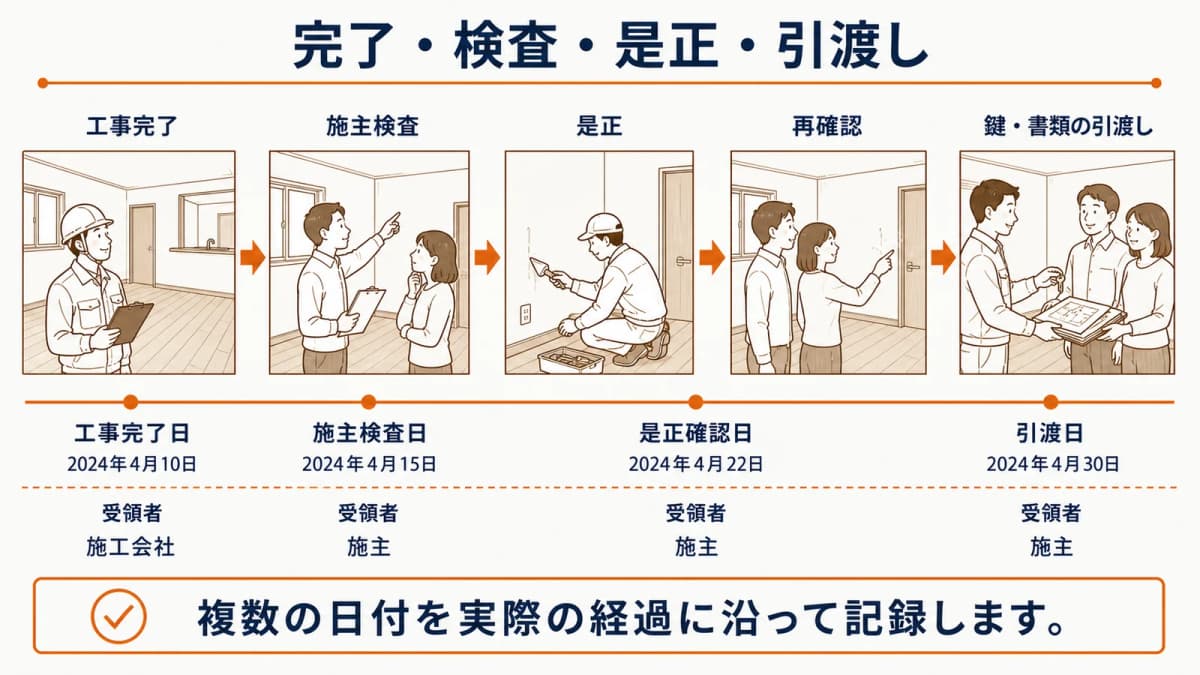 完了・検査・是正・引渡し

工事完了

施主検査

是正

再確認

鍵・書類の引渡し

工事完了日
2024年4月10日

施主検査日
2024年4月15日

是正確認日
2024年4月22日

引渡日
2024年4月30日

受領者
施工会社

受領者
施主

受領者
施主

受領者
施主

複数の日付を実際の経過に沿って記録します。